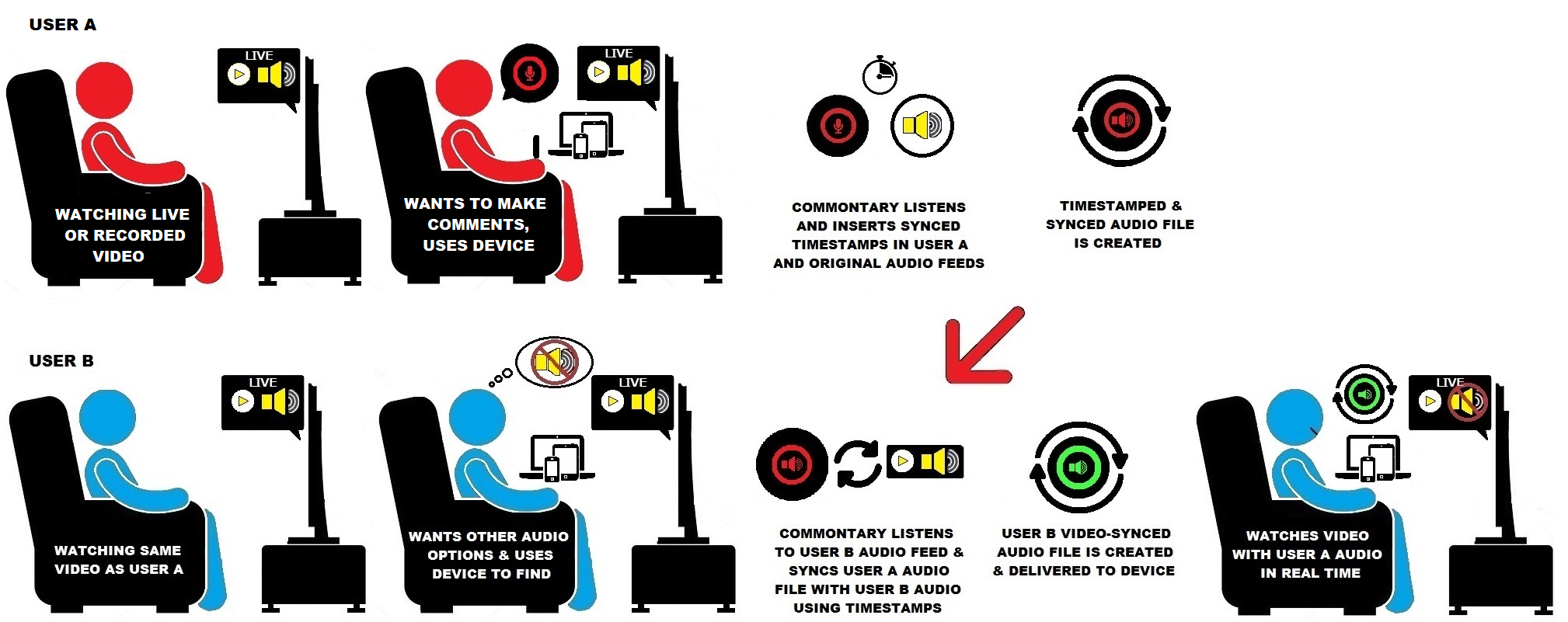 USER A

LIVE

WATCHING LIVE OR RECORDED VIDEO

LIVE

WANTS TO MAKE COMMENTS, USES DEVICE

COMMONTARY LISTENS AND INSERTS SYNCED TIMESTAMPS IN USER A AND ORIGINAL AUDIO FEEDS

TIMESTAMPED & SYNCED AUDIO FILE IS CREATED

USER B

LIVE

WATCHING SAME VIDEO AS USER A

LIVE

WANTS OTHER AUDIO OPTIONS & USES DEVICE TO FIND

COMMONTARY LISTENS TO USER B AUDIO FEED & SYNCS USER A AUDIO FILE WITH USER B AUDIO USING TIMESTAMPS

USER B VIDEO-SYNCED AUDIO FILE IS CREATED & DELIVERED TO DEVICE

LIVE

WATCHES VIDEO WITH USER A AUDIO IN REAL TIME